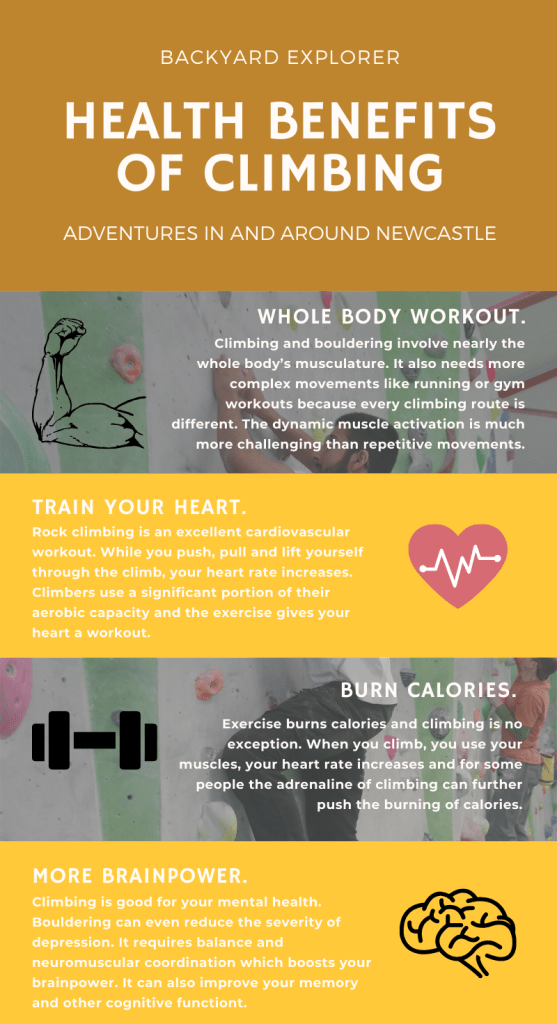 BACKYARD EXPLORER

HEALTH BENEFITS OF CLIMBING

ADVENTURES IN AND AROUND NEWCASTLE

WHOLE BODY WORKOUT.

Climbing and bouldering involve nearly the whole body's musculature. It also needs more complex movements like running or gym workouts because every climbing route is different. The dynamic muscle activation is much more challenging than repetitive movements.

TRAIN YOUR HEART.

Rock climbing is an excellent cardiovascular workout. While you push, pull and lift yourself through the climb, your heart rate increases. Climbers use a significant portion of their aerobic capacity and the exercise gives your heart a workout.

BURN CALORIES.

Exercise burns calories and climbing is no exception. When you climb, you use your muscles, your heart rate increases and for some people the adrenaline of climbing can further push the burning of calories.

MORE BRAINPOWER.

Climbing is good for your mental health. Bouldering can even reduce the severity of depression. It requires balance and neuromuscular coordination which boosts your brainpower. It can also improve your memory and other cognitive functiont.